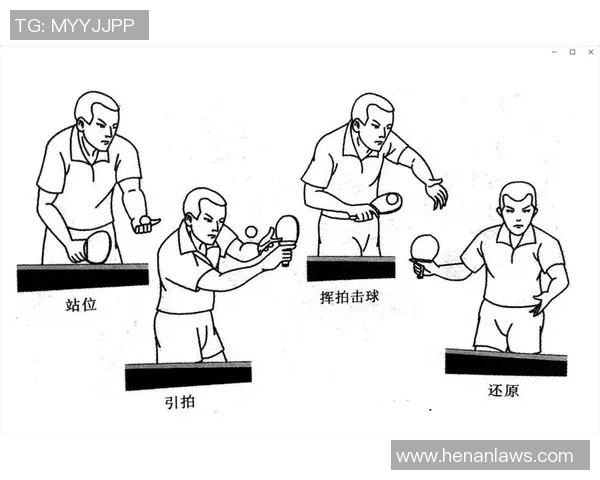 TG: MYYJJPP

站位

引拍

挥拍击球

还原

www.henanlaws.com